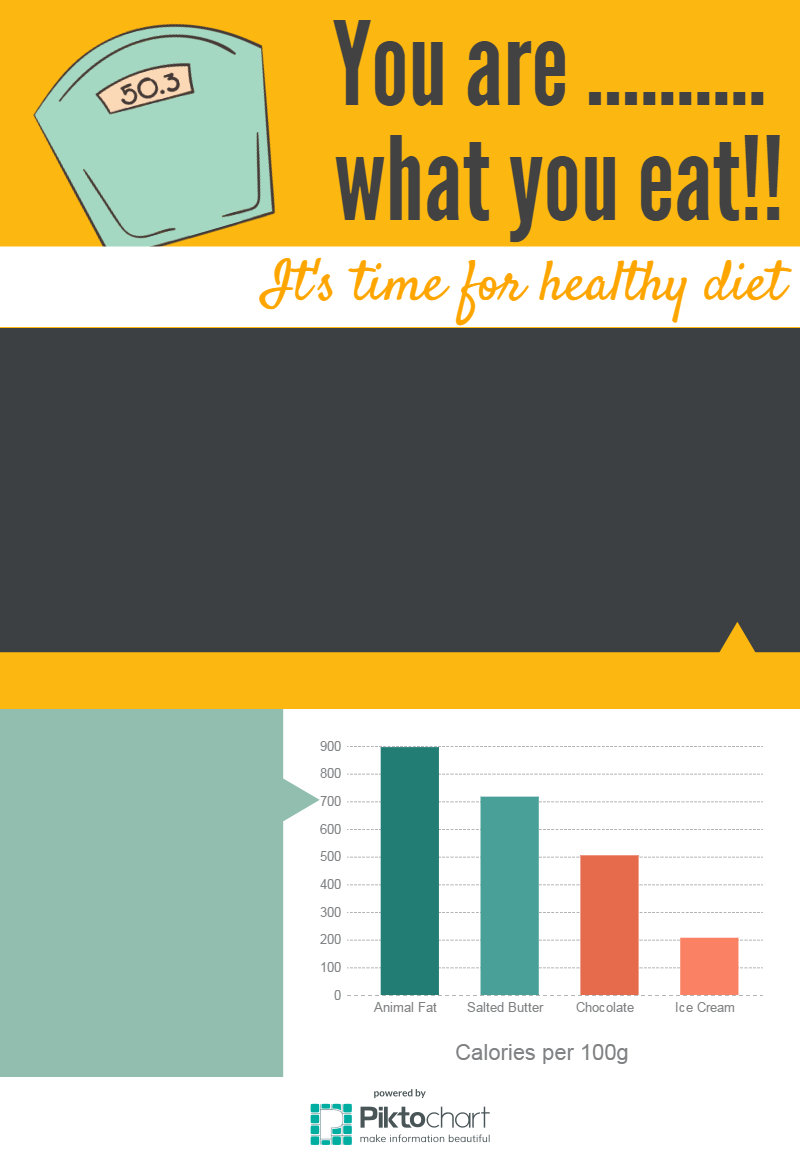 50.3

You are ..........
what you eat!!

It's time for healthy diet

900
800
700
600
500
400
300
200
100
0

Animal Fat
Salted Butter
Chocolate
Ice Cream

Calories per 100g

powered by
Piktochart
make information beautiful