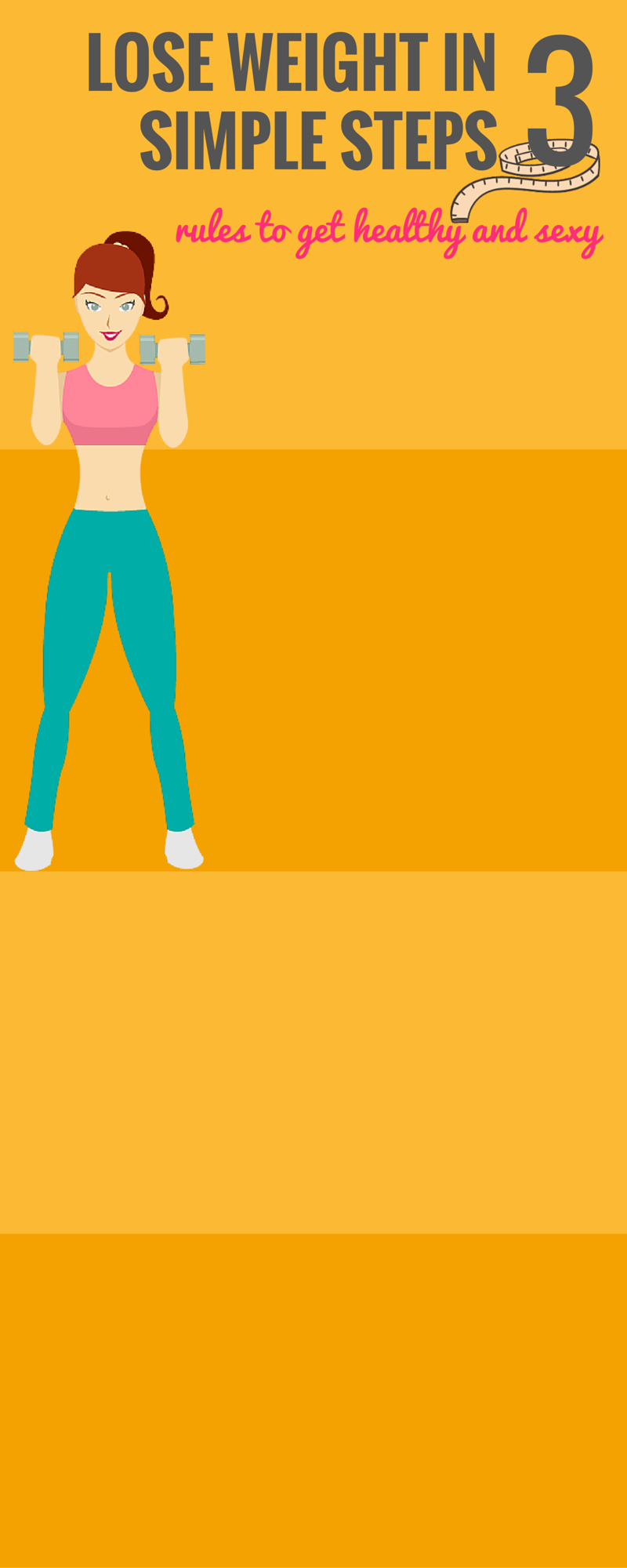 LOSE WEIGHT IN 3 SIMPLE STEPS

rules to get healthy and sexy